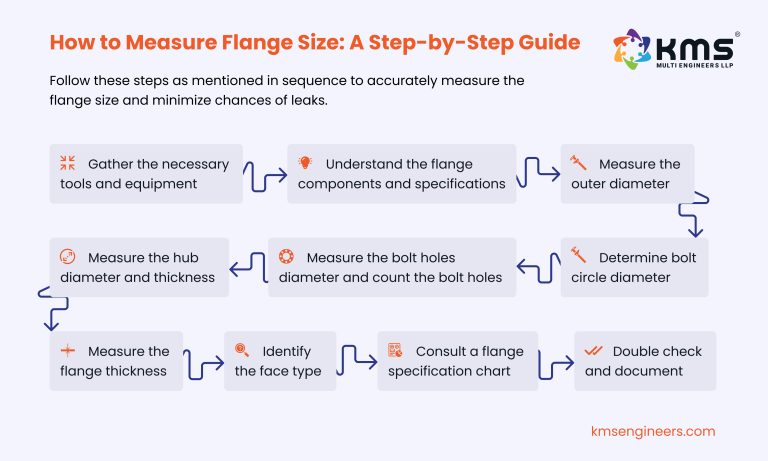 How to Measure Flange Size: A Step-by-Step Guide

KMS®
MULTI ENGINEERS LLP

Follow these steps as mentioned in sequence to accurately measure the flange size and minimize chances of leaks.

Gather the necessary tools and equipment

Understand the flange components and specifications

Measure the outer diameter

Determine bolt circle diameter

Measure the bolt holes diameter and count the bolt holes

Measure the hub diameter and thickness

Measure the flange thickness

Identify the face type

Consult a flange specification chart

Double check and document

kmsengineers.com