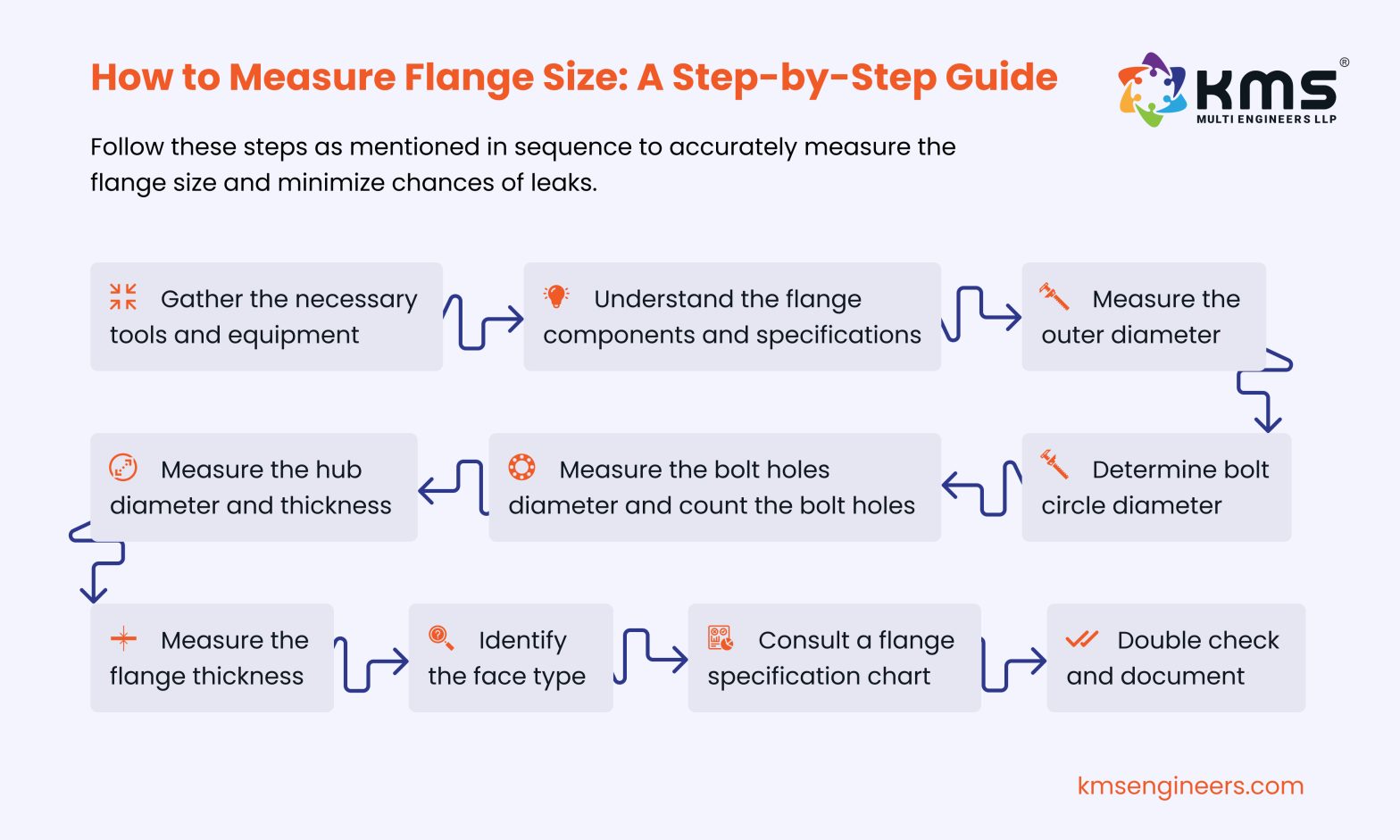 How to Measure Flange Size: A Step-by-Step Guide

KMS®
MULTI ENGINEERS LLP

Follow these steps as mentioned in sequence to accurately measure the flange size and minimize chances of leaks.

Gather the necessary tools and equipment

Understand the flange components and specifications

Measure the outer diameter

Determine bolt circle diameter

Measure the bolt holes diameter and count the bolt holes

Measure the hub diameter and thickness

Measure the flange thickness

Identify the face type

Consult a flange specification chart

Double check and document

kmsengineers.com